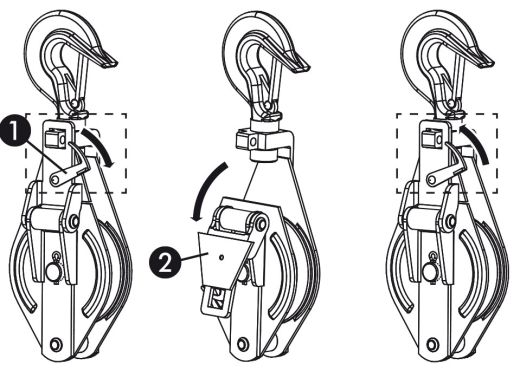 1
2