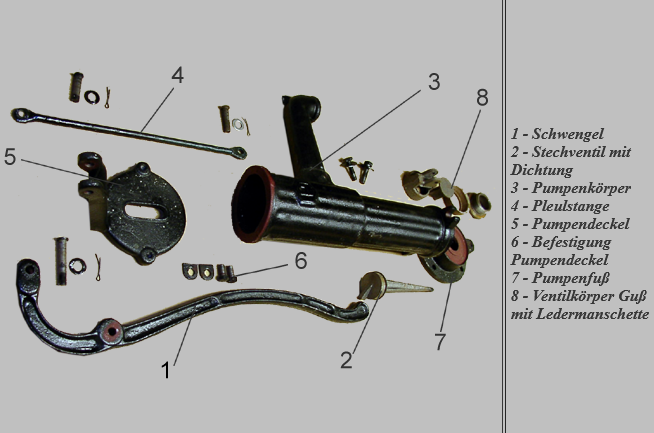 4
3
8
5
6
1
2
7

1 - Schwengel
2 - Stechventil mit Dichtung
3 - Pumpenkörper
4 - Pleulstange
5 - Pumpendeckel
6 - Befestigung Pumpendeckel
7 - Pumpenfuß
8 - Ventilkörper Guß mit Ledermanschette